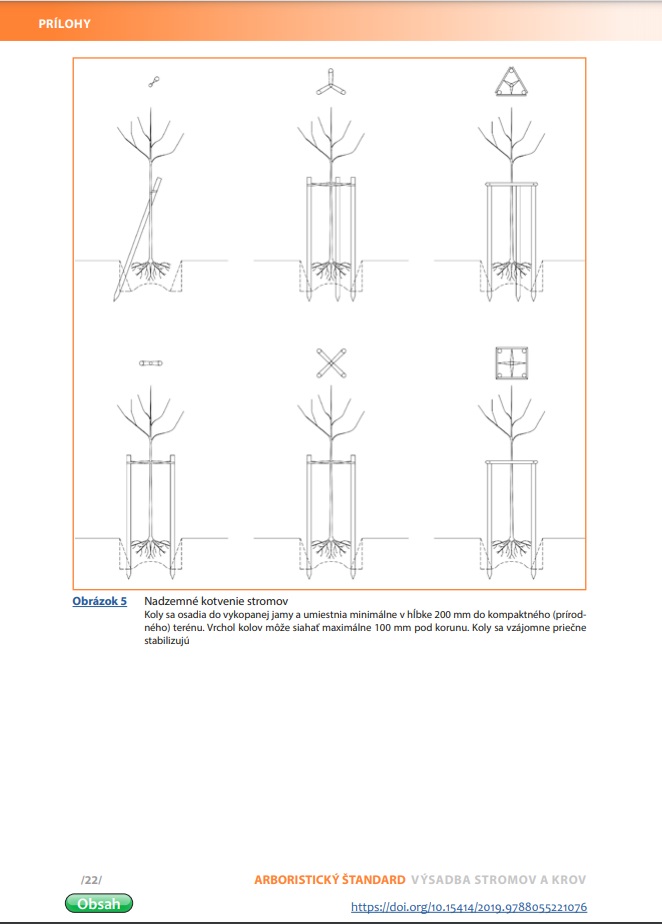 PRÍLOHY

Obrázok 5 Nadzemné kotvenie stromov
Koly sa osadia do vykopanej jamy a umiestnia minimálne v hĺbke 200 mm do kompaktného (prírodného) terénu. Vrchol kolov môže siahať maximálne 100 mm pod korunu. Koly sa vzájomne priečne stabilizujú

/22/

ARBORISTICKÝ ŠTANDARD VÝSADBA STROMOV A KROV

Obsah

https://doi.org/10.15414/2019.9788055221076